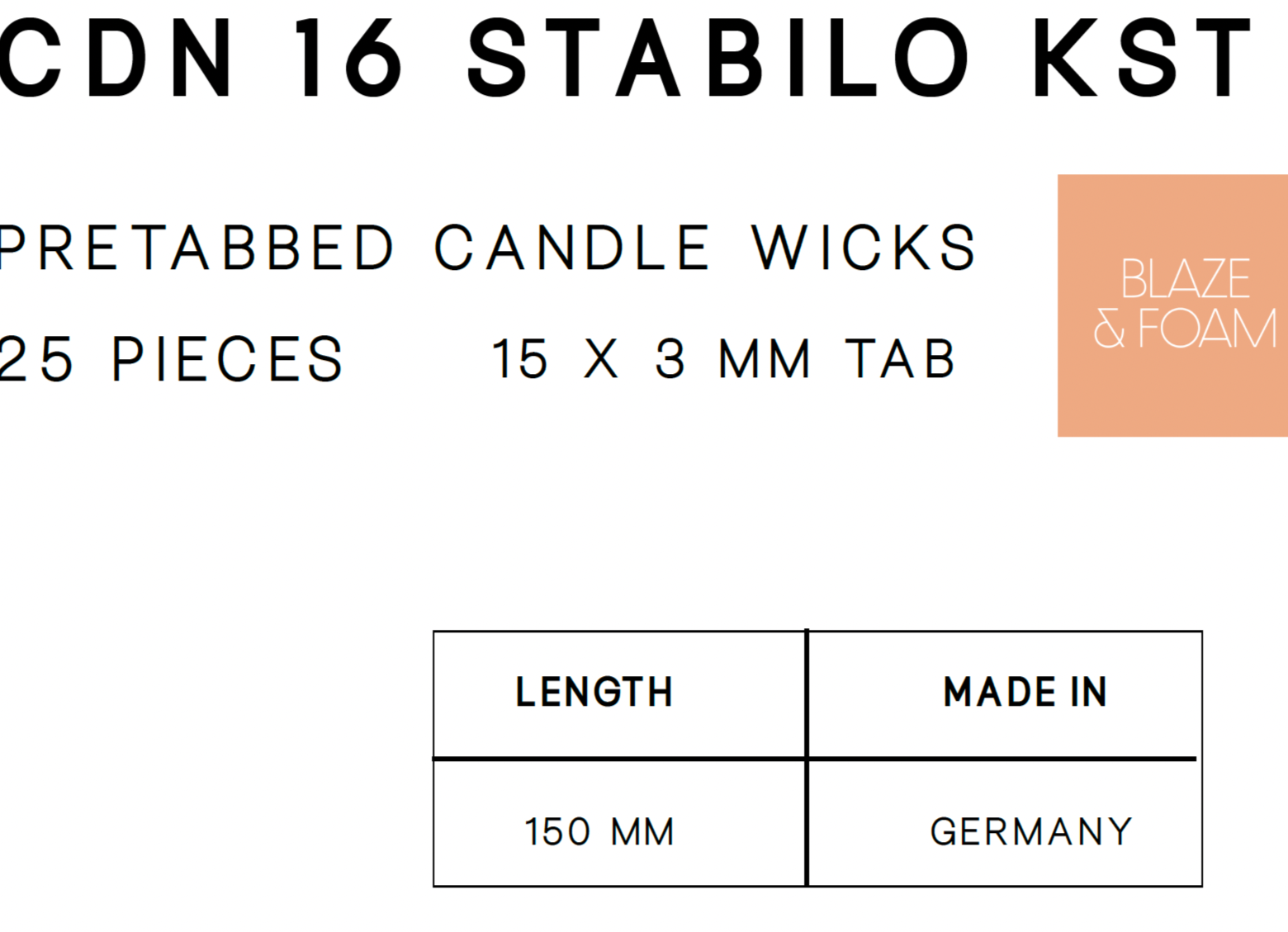 CDN 16 STABILO KST

PRETABBED CANDLE WICKS

25 PIECES 15 X 3 MM TAB

BLAZE
& FOAM

| LENGTH | MADE IN |
|---|---|
| 150 MM | GERMANY |